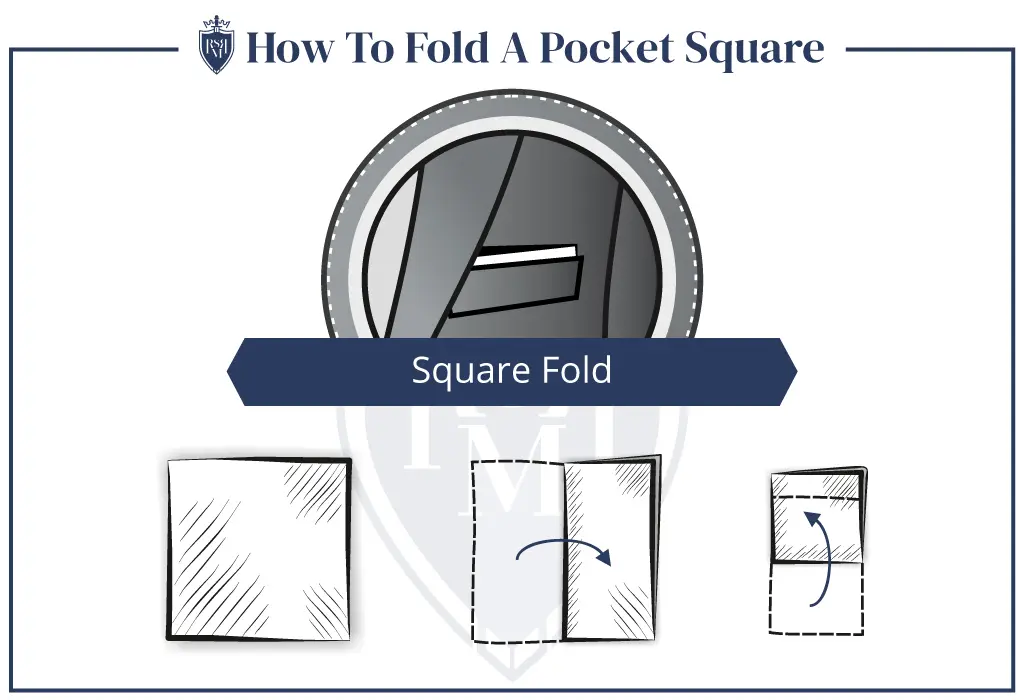 RM
How To Fold A Pocket Square

Square Fold