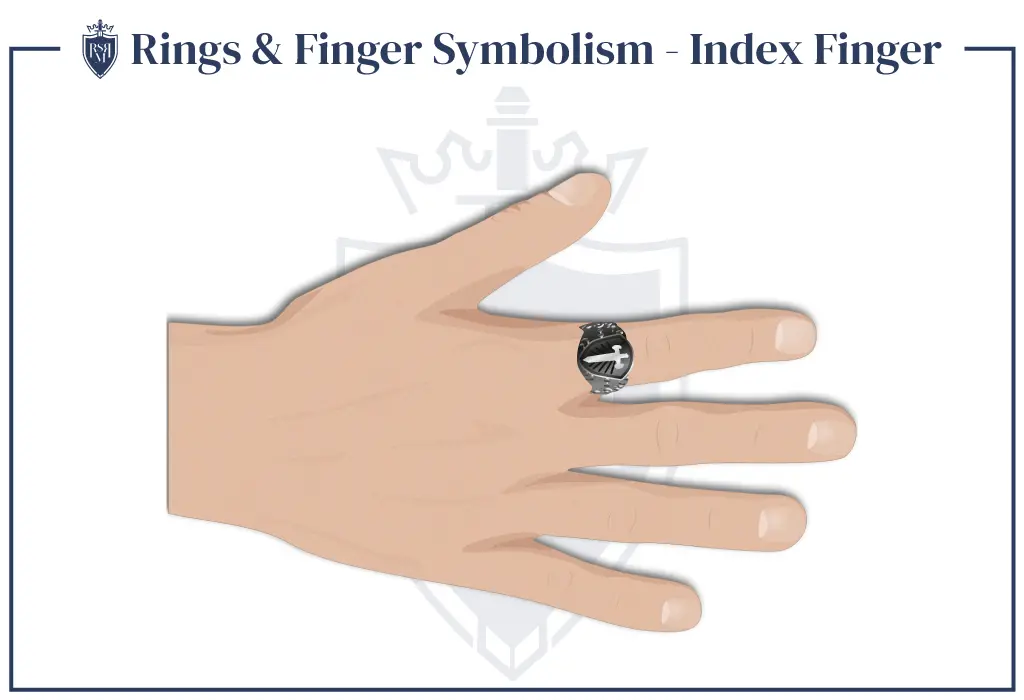 RSM

Rings & Finger Symbolism - Index Finger