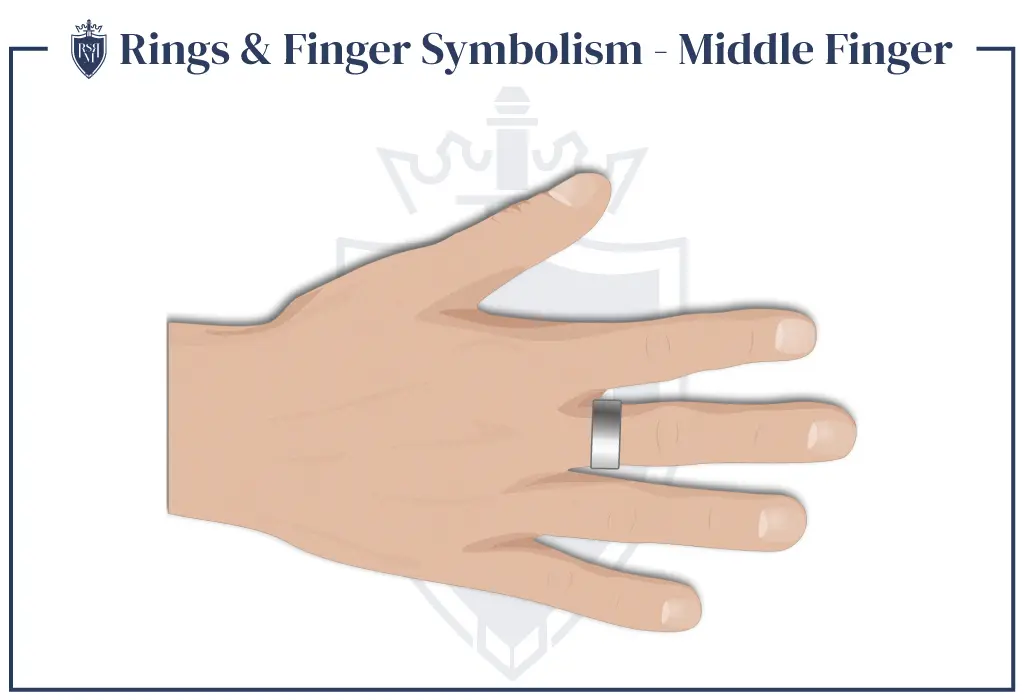 RSM
Rings & Finger Symbolism - Middle Finger